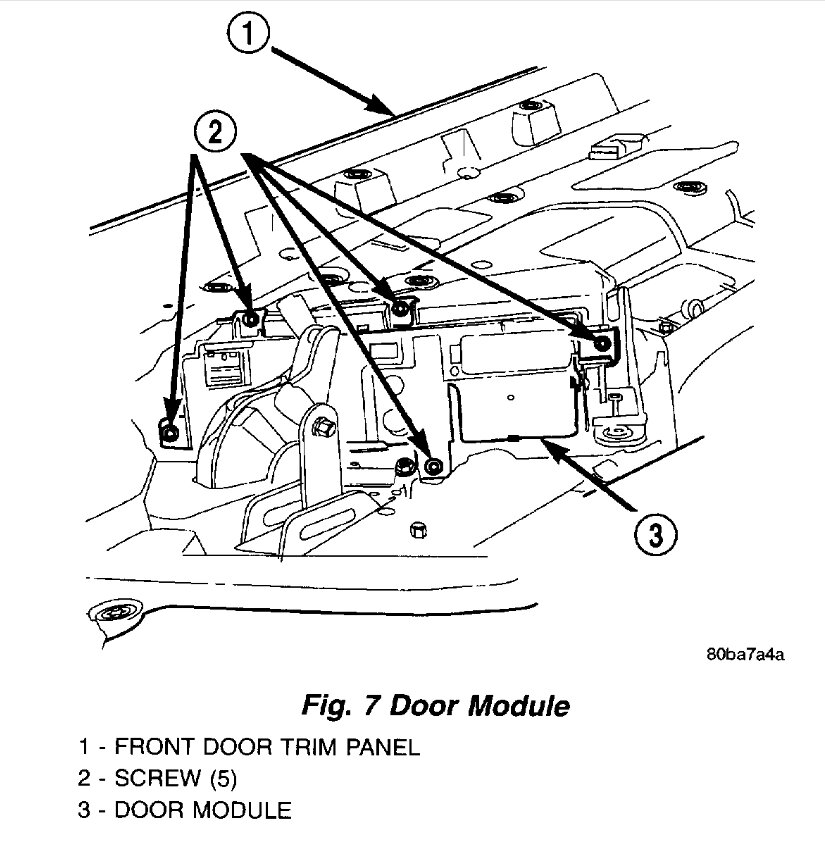 1
2
3
80ba7a4a

Fig. 7 Door Module

1 - FRONT DOOR TRIM PANEL
2 - SCREW (5)
3 - DOOR MODULE