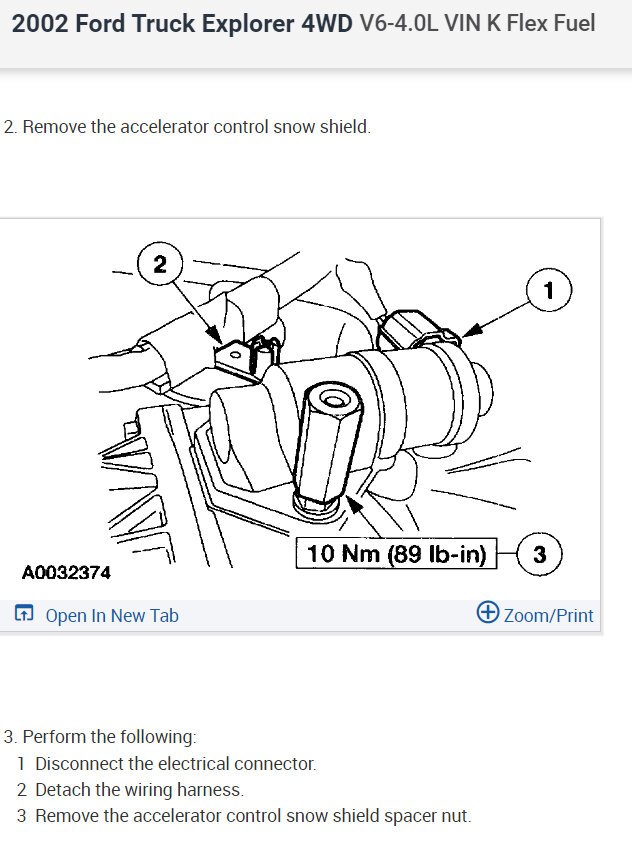 2002 Ford Truck Explorer 4WD V6-4.0L VIN K Flex Fuel

2. Remove the accelerator control snow shield.

2

1

10 Nm (89 lb-in)

3

A0032374

Open In New Tab

Zoom/Print

3. Perform the following:
1 Disconnect the electrical connector.
2 Detach the wiring harness.
3 Remove the accelerator control snow shield spacer nut.