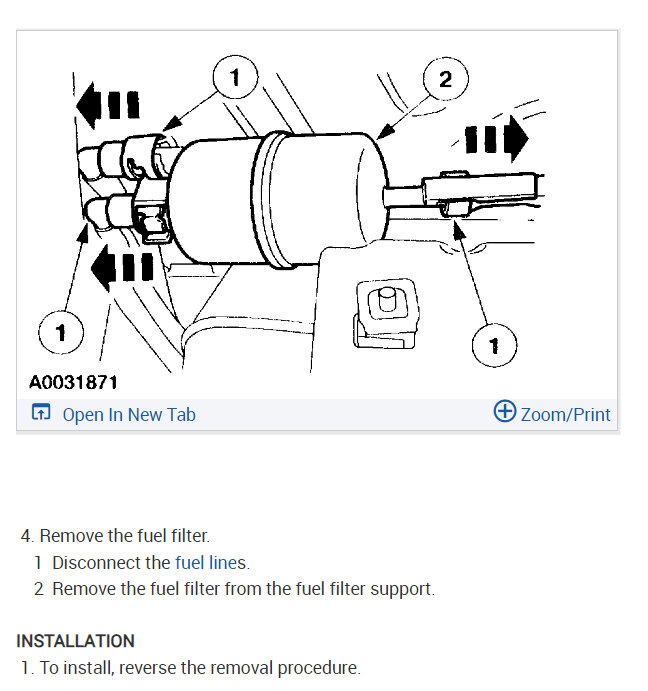 1

2

1

1

A0031871

Open In New Tab

Zoom/Print

4. Remove the fuel filter.

1 Disconnect the fuel lines.

2 Remove the fuel filter from the fuel filter support.

INSTALLATION

1. To install, reverse the removal procedure.