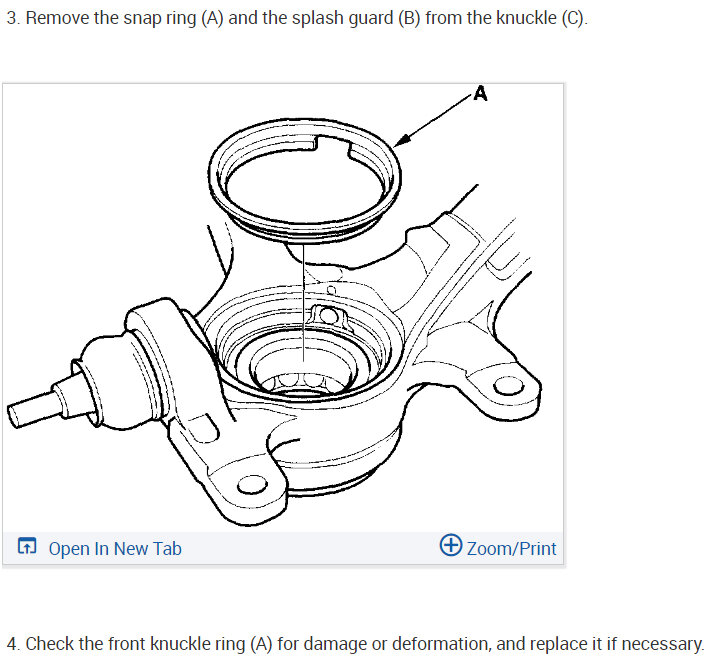 3. Remove the snap ring (A) and the splash guard (B) from the knuckle (C).

A

Open In New Tab

Zoom/Print

4. Check the front knuckle ring (A) for damage or deformation, and replace it if necessary.