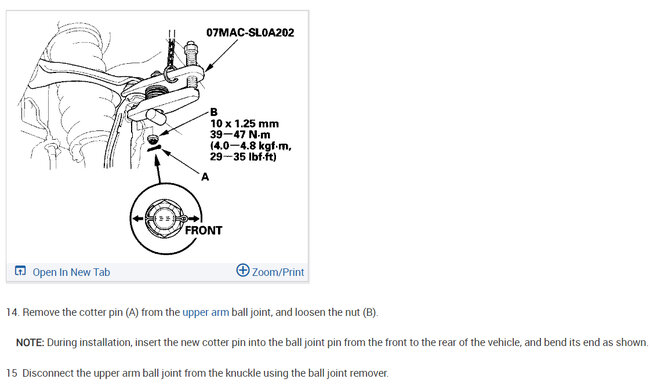 07MAC-SL0A202

B
10 x 1.25 mm
39—47 N·m
(4.0—4.8 kgf·m,
29—35 lbf·ft)

A

FRONT

Open In New Tab

Zoom/Print

14. Remove the cotter pin (A) from the upper arm ball joint, and loosen the nut (B).

NOTE: During installation, insert the new cotter pin into the ball joint pin from the front to the rear of the vehicle, and bend its end as shown.

15 Disconnect the upper arm ball joint from the knuckle using the ball joint remover.