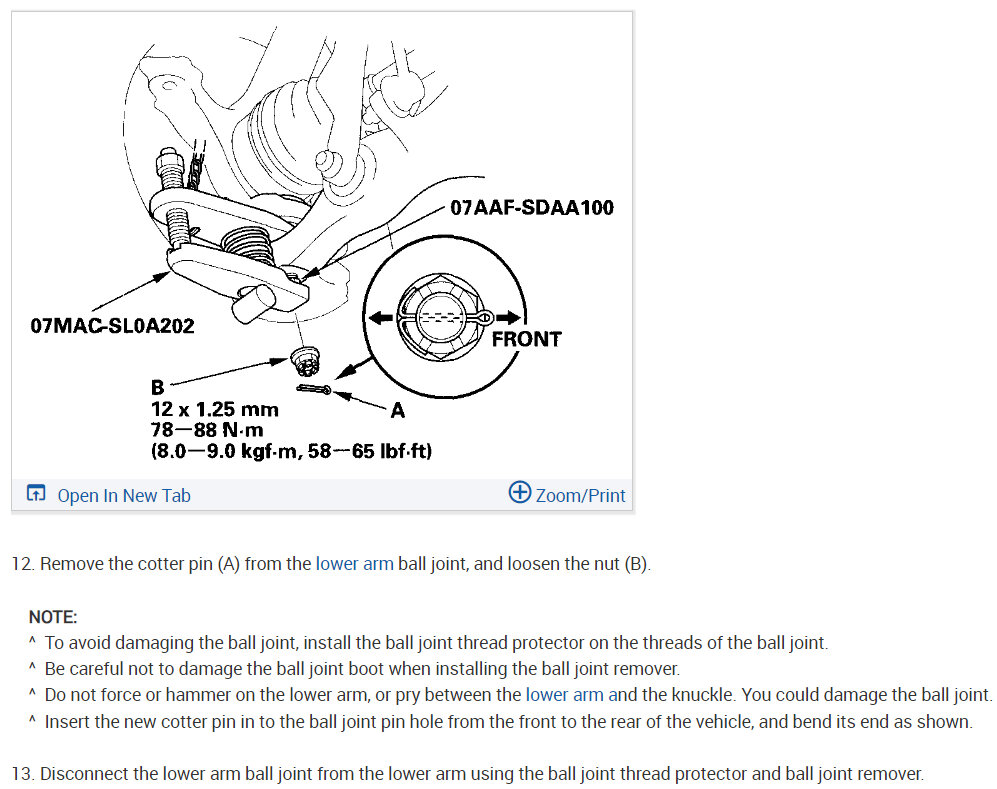 07AAF-SDAA100

07MAC-SL0A202

FRONT

B
12 x 1.25 mm
78—88 N·m
(8.0—9.0 kgf·m, 58—65 lbf·ft)

A

Open In New Tab

Zoom/Print

12. Remove the cotter pin (A) from the lower arm ball joint, and loosen the nut (B).

NOTE:
^ To avoid damaging the ball joint, install the ball joint thread protector on the threads of the ball joint.
^ Be careful not to damage the ball joint boot when installing the ball joint remover.
^ Do not force or hammer on the lower arm, or pry between the lower arm and the knuckle. You could damage the ball joint.
^ Insert the new cotter pin in to the ball joint pin hole from the front to the rear of the vehicle, and bend its end as shown.

13. Disconnect the lower arm ball joint from the lower arm using the ball joint thread protector and ball joint remover.