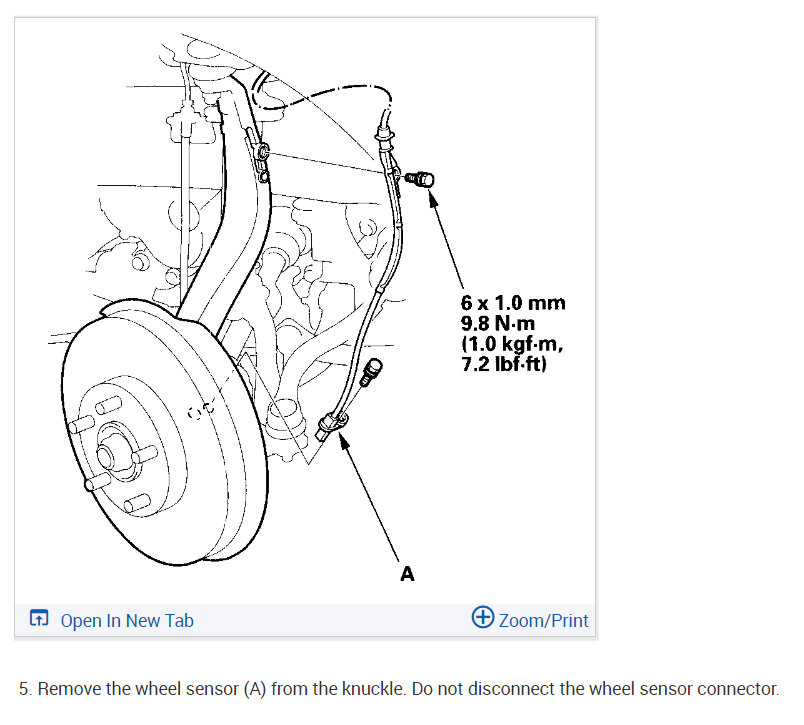 6 x 1.0 mm
9.8 N·m
(1.0 kgf·m,
7.2 lbf·ft)

A

Open In New Tab

Zoom/Print

5. Remove the wheel sensor (A) from the knuckle. Do not disconnect the wheel sensor connector.