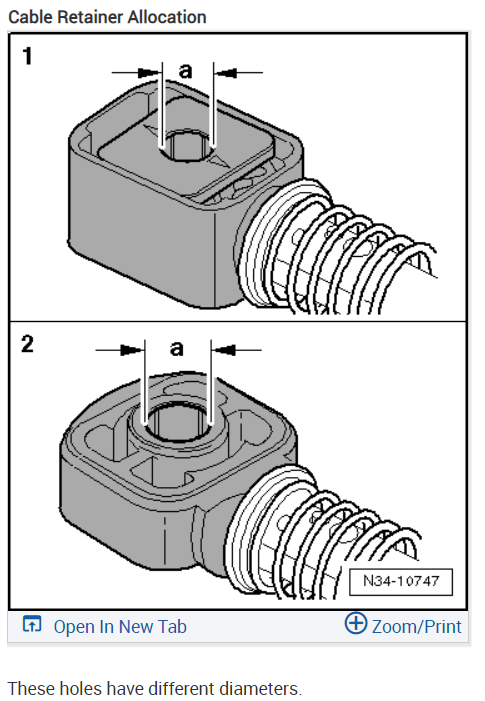 Cable Retainer Allocation

1

a

2

a

N34-10747

Open In New Tab

Zoom/Print

These holes have different diameters.