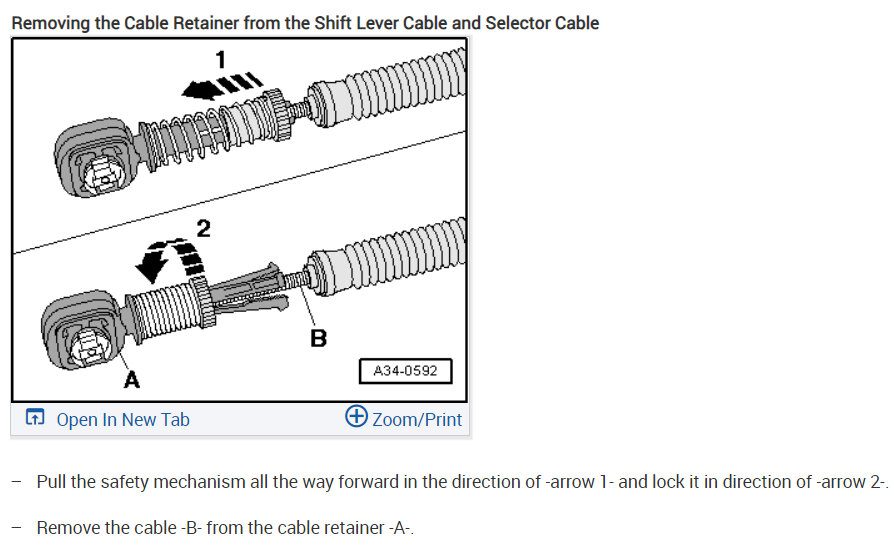 Removing the Cable Retainer from the Shift Lever Cable and Selector Cable

1

2

B

A

A34-0592

Open In New Tab

Zoom/Print

– Pull the safety mechanism all the way forward in the direction of -arrow 1- and lock it in direction of -arrow 2-.

– Remove the cable -B- from the cable retainer -A-.