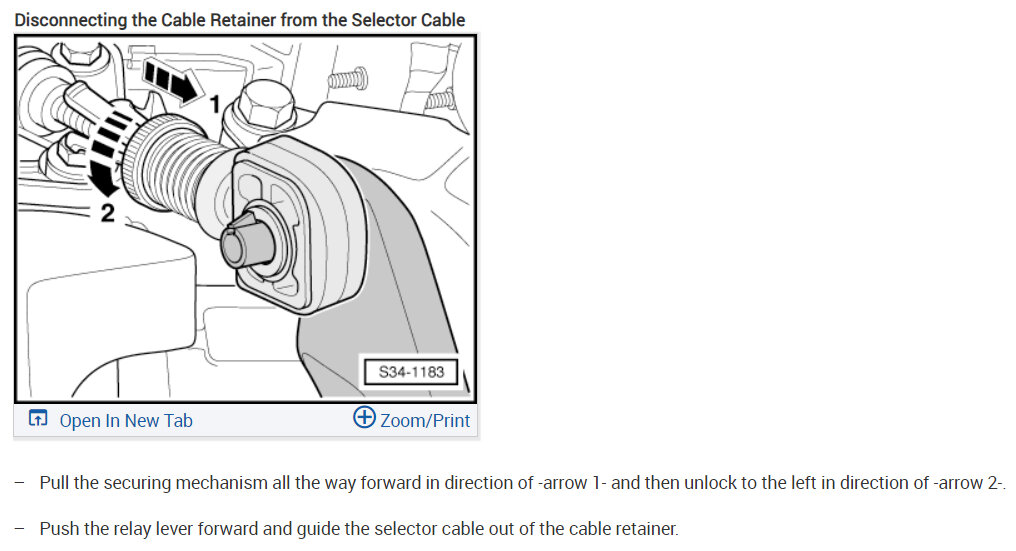 Disconnecting the Cable Retainer from the Selector Cable

1

2

S34-1183

Open In New Tab

Zoom/Print

– Pull the securing mechanism all the way forward in direction of -arrow 1- and then unlock to the left in direction of -arrow 2-.

– Push the relay lever forward and guide the selector cable out of the cable retainer.