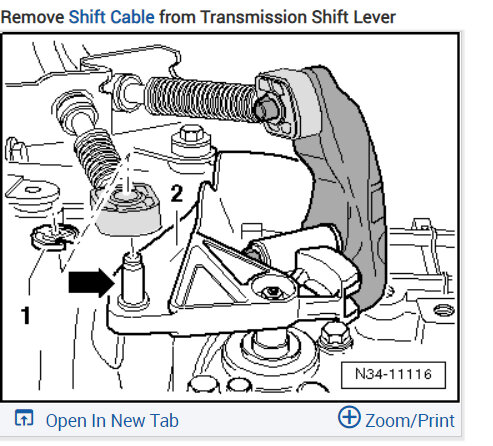 Remove Shift Cable from Transmission Shift Lever

2

1

N34-11116

Open In New Tab

Zoom/Print