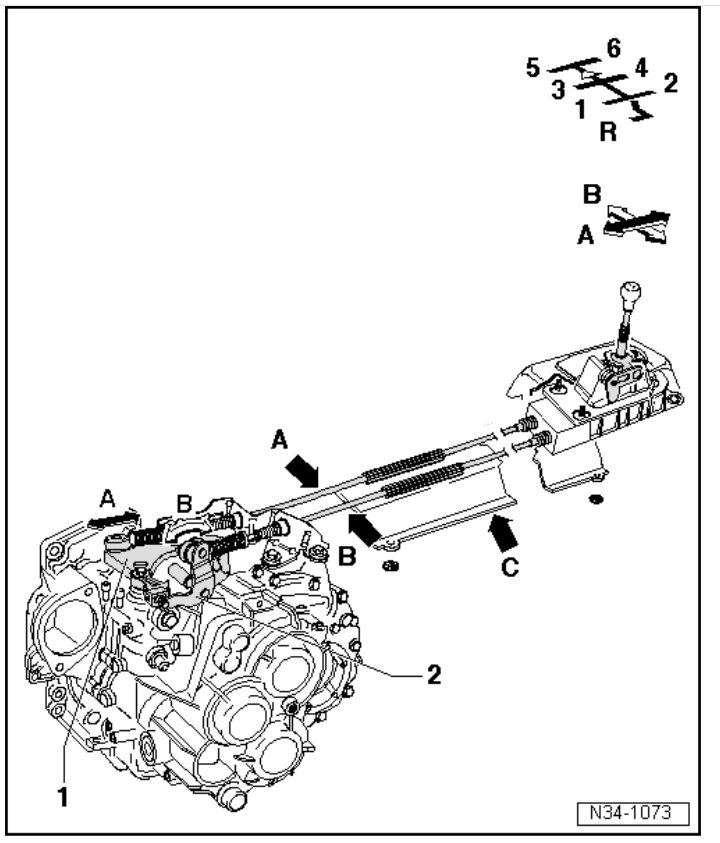 5 6 4 3 2 1 R

B
A

A
A B
B
C
2
1
N34-1073