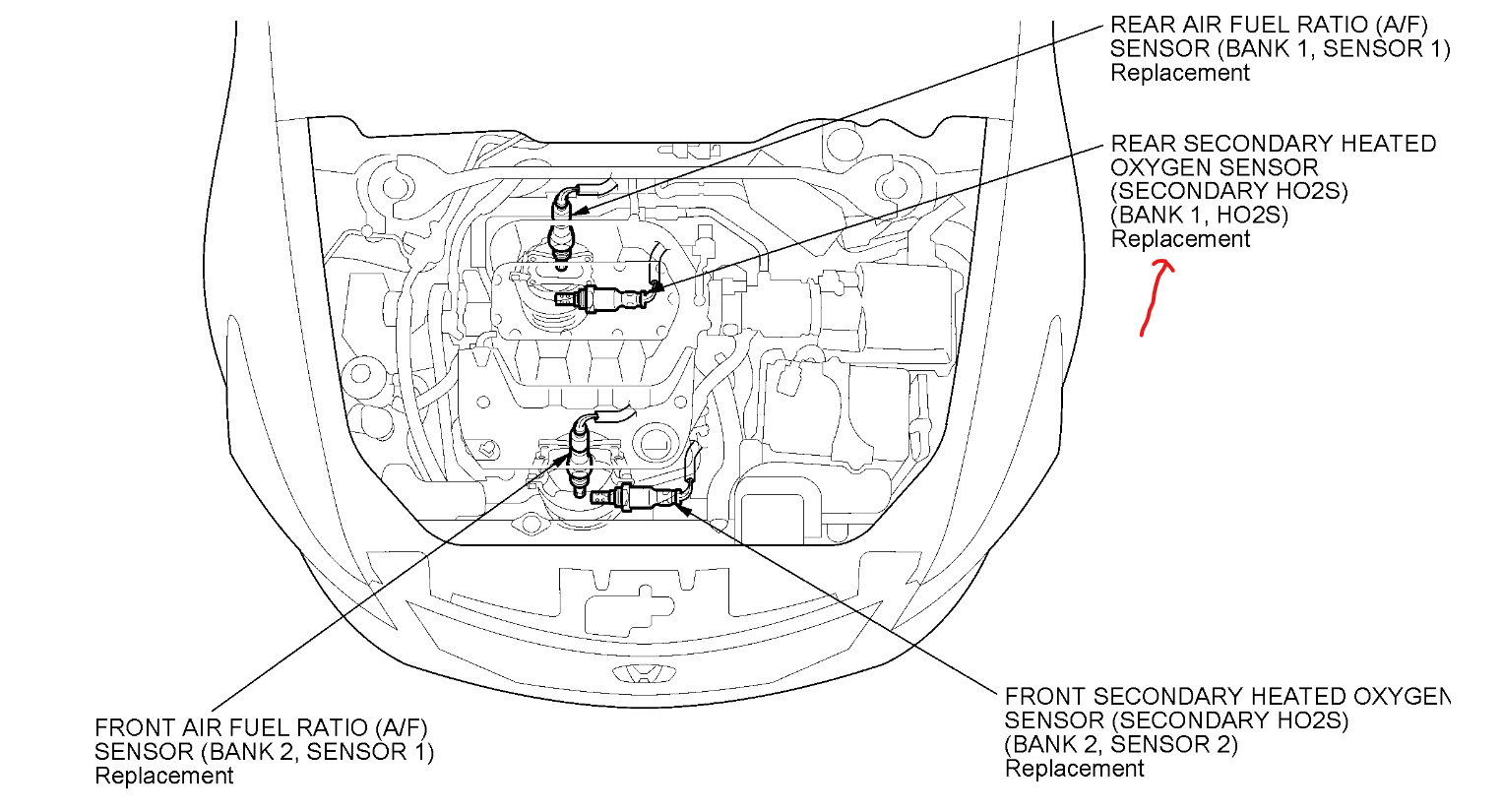 REAR AIR FUEL RATIO (A/F) SENSOR (BANK 1, SENSOR 1) Replacement

REAR SECONDARY HEATED OXYGEN SENSOR (SECONDARY HO2S) (BANK 1, HO2S) Replacement

FRONT AIR FUEL RATIO (A/F) SENSOR (BANK 2, SENSOR 1) Replacement

FRONT SECONDARY HEATED OXYGEN SENSOR (SECONDARY HO2S) (BANK 2, SENSOR 2) Replacement