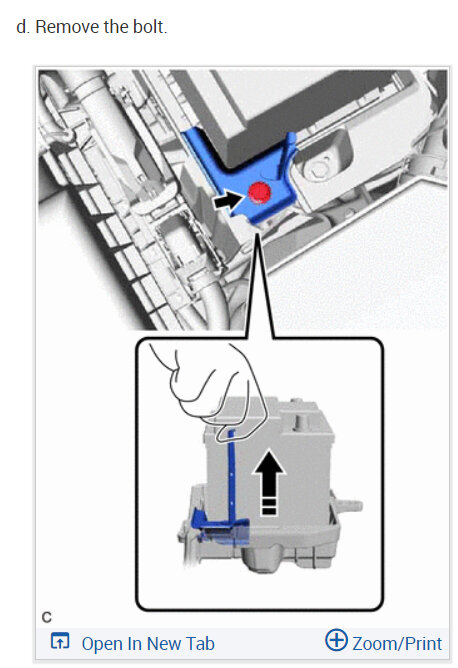 d. Remove the bolt.

C

Open In New Tab

Zoom/Print