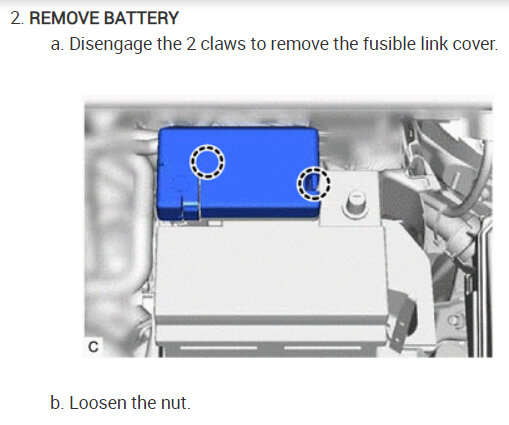 2. REMOVE BATTERY

a. Disengage the 2 claws to remove the fusible link cover.

C

b. Loosen the nut.