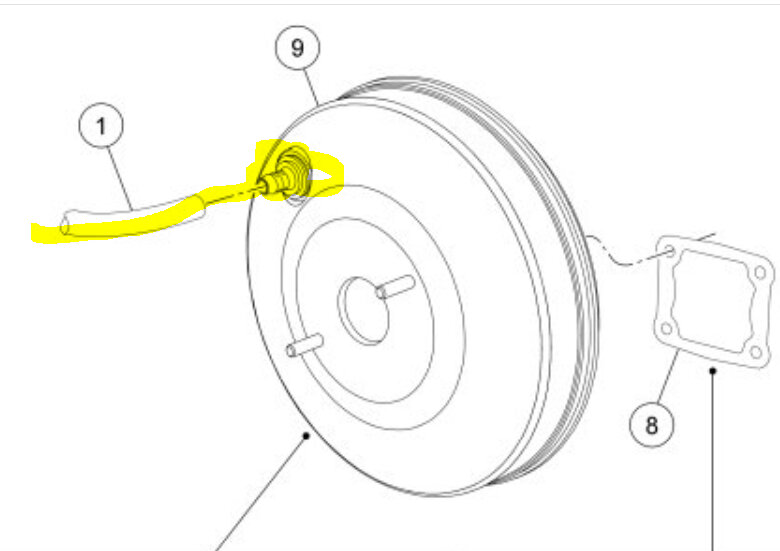 9
1
8