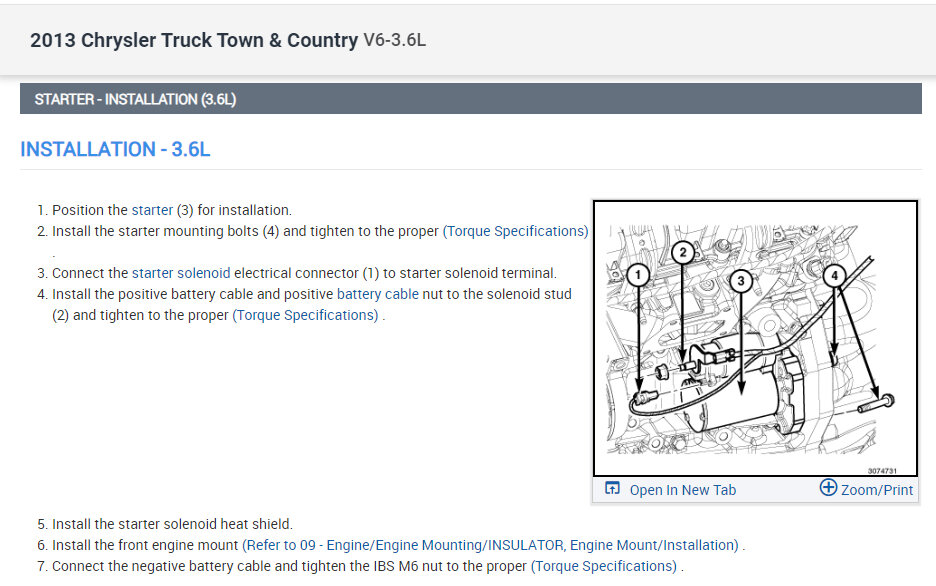 2013 Chrysler Truck Town & Country V6-3.6L

STARTER - INSTALLATION (3.6L)

INSTALLATION - 3.6L

1. Position the starter (3) for installation.
2. Install the starter mounting bolts (4) and tighten to the proper (Torque Specifications) .
3. Connect the starter solenoid electrical connector (1) to starter solenoid terminal.
4. Install the positive battery cable and positive battery cable nut to the solenoid stud (2) and tighten to the proper (Torque Specifications) .

1
2
3
4
3074731

Open In New Tab
Zoom/Print

5. Install the starter solenoid heat shield.
6. Install the front engine mount (Refer to 09 - Engine/Engine Mounting/INSULATOR, Engine Mount/Installation) .
7. Connect the negative battery cable and tighten the IBS M6 nut to the proper (Torque Specifications) .