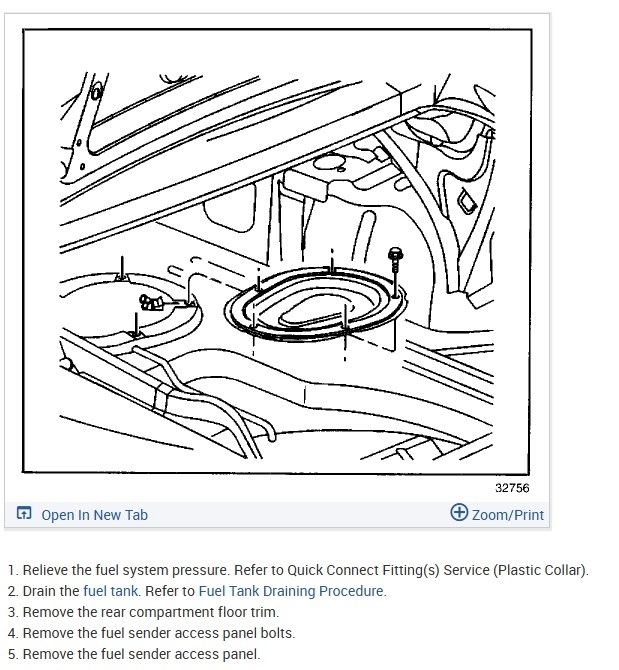 32756

Open In New Tab

Zoom/Print

1. Relieve the fuel system pressure. Refer to Quick Connect Fitting(s) Service (Plastic Collar).
2. Drain the fuel tank. Refer to Fuel Tank Draining Procedure.
3. Remove the rear compartment floor trim.
4. Remove the fuel sender access panel bolts.
5. Remove the fuel sender access panel.