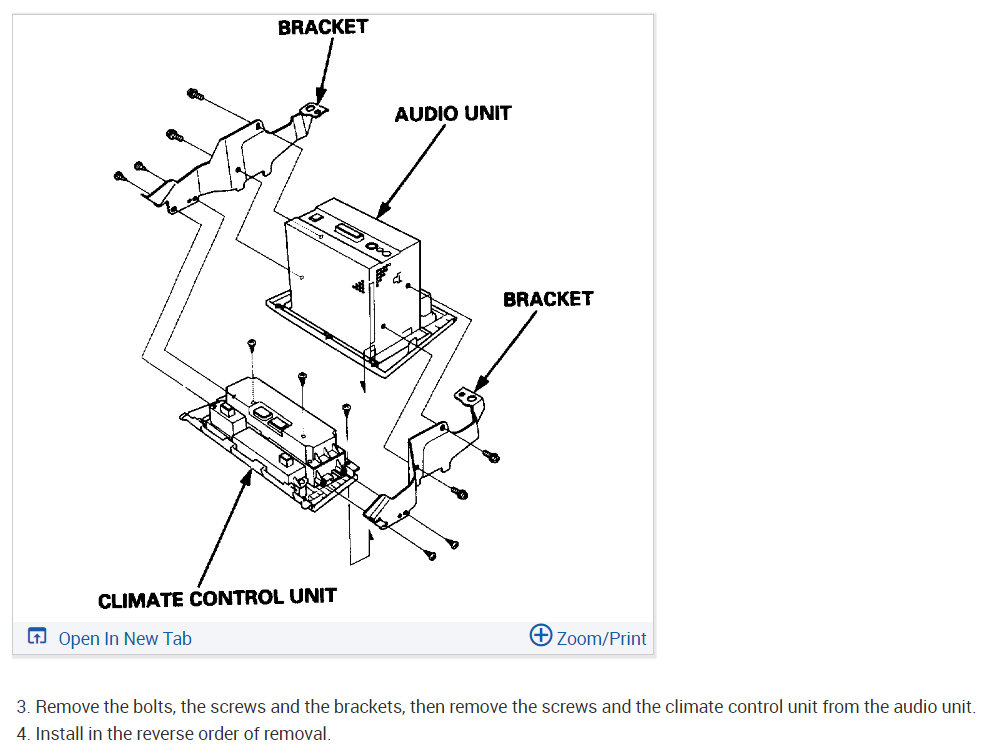 BRACKET

AUDIO UNIT

BRACKET

CLIMATE CONTROL UNIT

Open In New Tab

Zoom/Print

3. Remove the bolts, the screws and the brackets, then remove the screws and the climate control unit from the audio unit.

4. Install in the reverse order of removal.