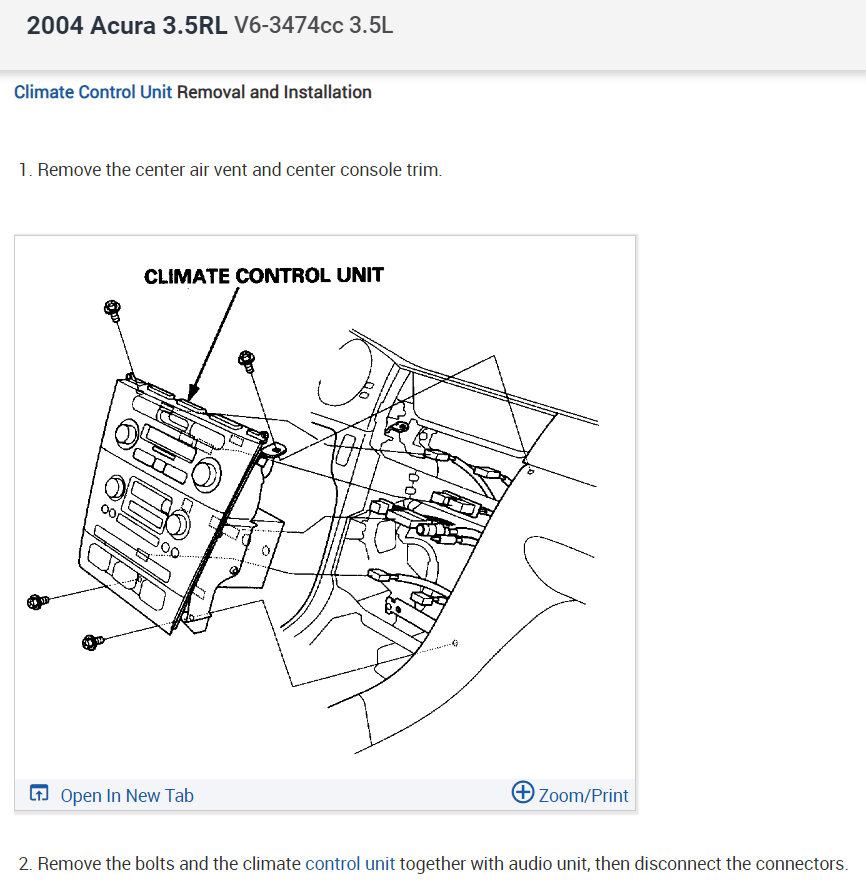 2004 Acura 3.5RL V6-3474cc 3.5L

Climate Control Unit Removal and Installation

1. Remove the center air vent and center console trim.

CLIMATE CONTROL UNIT

Open In New Tab

Zoom/Print

2. Remove the bolts and the climate control unit together with audio unit, then disconnect the connectors.