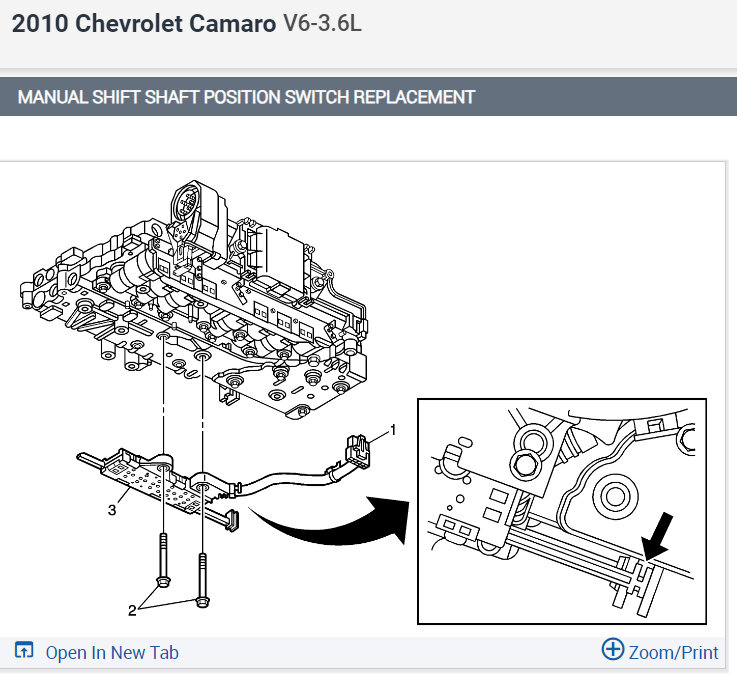 2010 Chevrolet Camaro V6-3.6L

MANUAL SHIFT SHAFT POSITION SWITCH REPLACEMENT

1

3

2

Open In New Tab

Zoom/Print