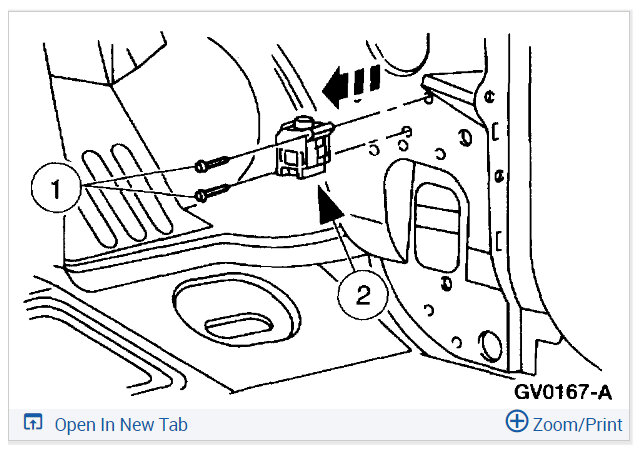 1
2
GV0167-A
Open In New Tab
Zoom/Print