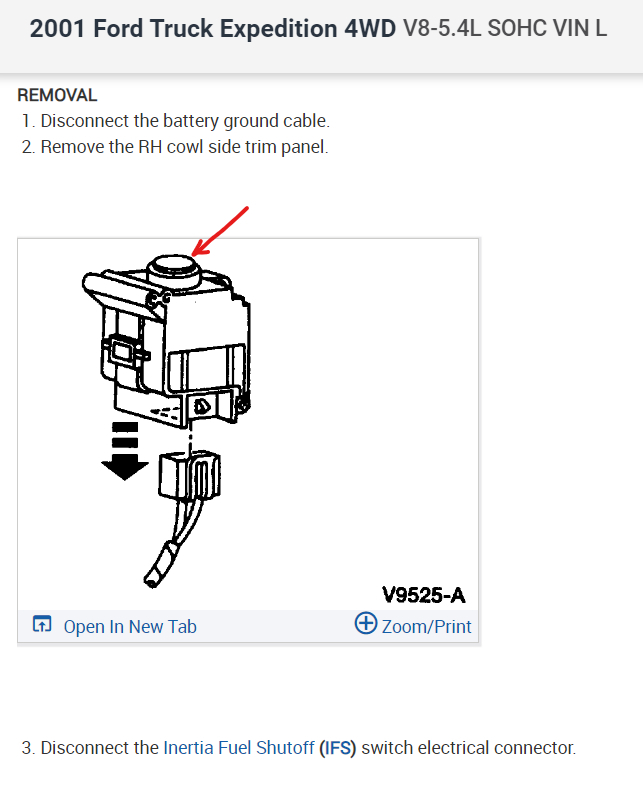 2001 Ford Truck Expedition 4WD V8-5.4L SOHC VIN L

REMOVAL
1. Disconnect the battery ground cable.
2. Remove the RH cowl side trim panel.

V9525-A

Open In New Tab
Zoom/Print

3. Disconnect the Inertia Fuel Shutoff (IFS) switch electrical connector.