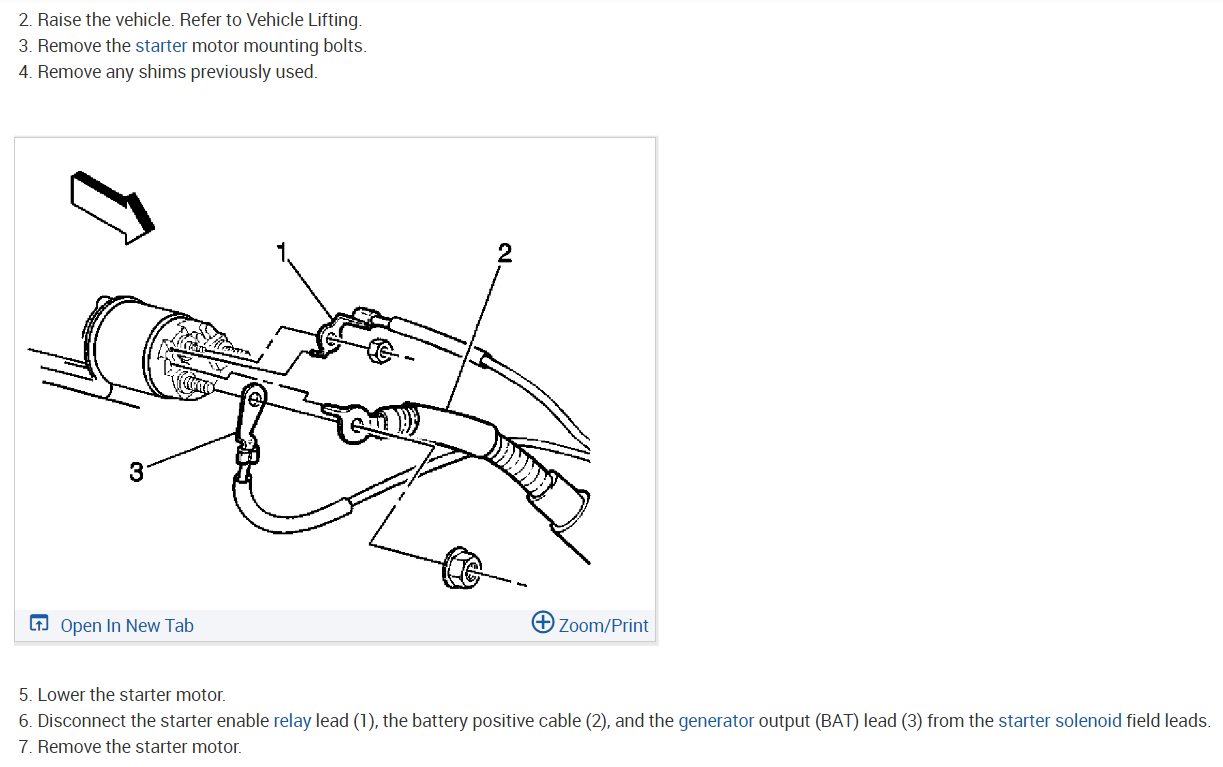 2. Raise the vehicle. Refer to Vehicle Lifting.
3. Remove the starter motor mounting bolts.
4. Remove any shims previously used.

1
2
3

Open In New Tab
Zoom/Print

5. Lower the starter motor.
6. Disconnect the starter enable relay lead (1), the battery positive cable (2), and the generator output (BAT) lead (3) from the starter solenoid field leads.
7. Remove the starter motor.