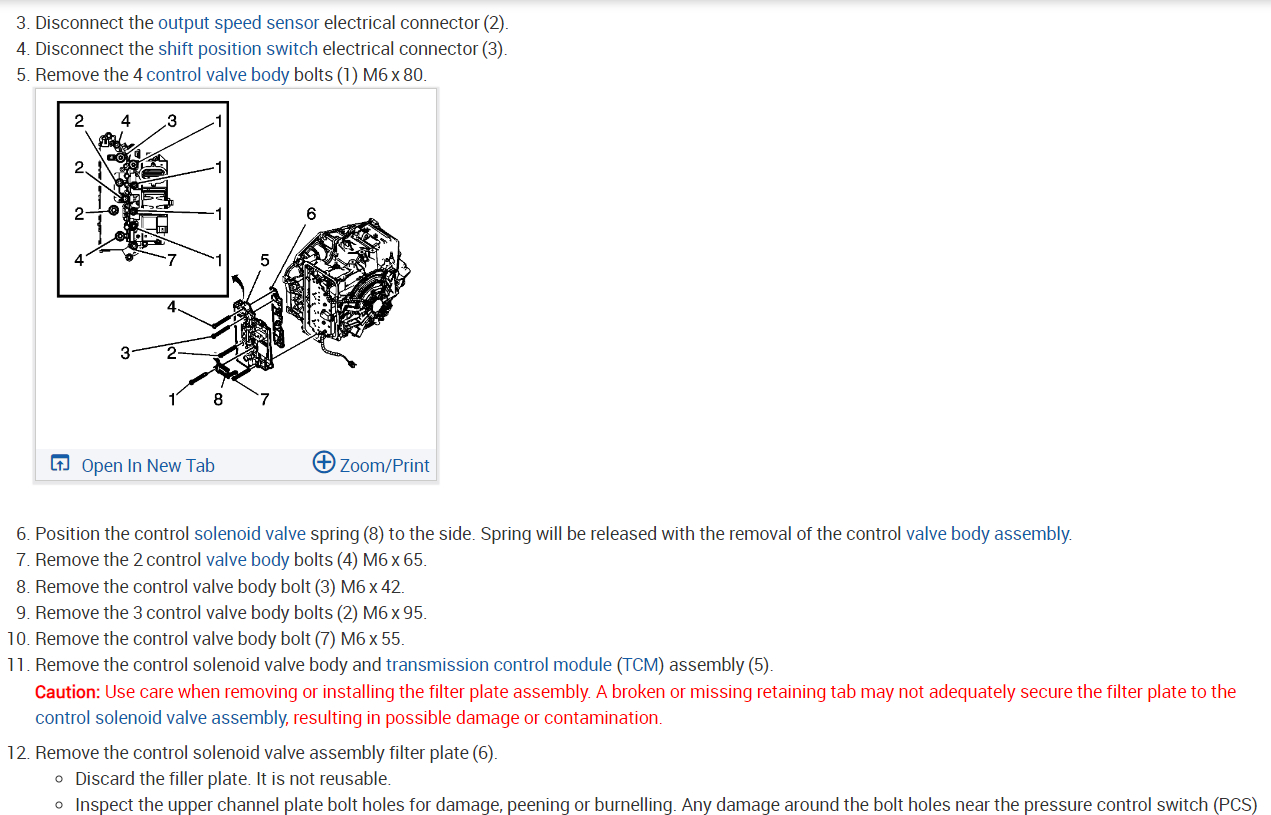 3. Disconnect the output speed sensor electrical connector (2).
4. Disconnect the shift position switch electrical connector (3).
5. Remove the 4 control valve body bolts (1) M6 x 80.

2 4 3 1
2 1
2 1
4 7 1
6
5
4
3 2
1 8 7

Open In New Tab
Zoom/Print

6. Position the control solenoid valve spring (8) to the side. Spring will be released with the removal of the control valve body assembly.
7. Remove the 2 control valve body bolts (4) M6 x 65.
8. Remove the control valve body bolt (3) M6 x 42.
9. Remove the 3 control valve body bolts (2) M6 x 95.
10. Remove the control valve body bolt (7) M6 x 55.
11. Remove the control solenoid valve body and transmission control module (TCM) assembly (5).
Caution: Use care when removing or installing the filter plate assembly. A broken or missing retaining tab may not adequately secure the filter plate to the control solenoid valve assembly, resulting in possible damage or contamination.

12. Remove the control solenoid valve assembly filter plate (6).
◦ Discard the filler plate. It is not reusable.
◦ Inspect the upper channel plate bolt holes for damage, peening or burnelling. Any damage around the bolt holes near the pressure control switch (PCS)