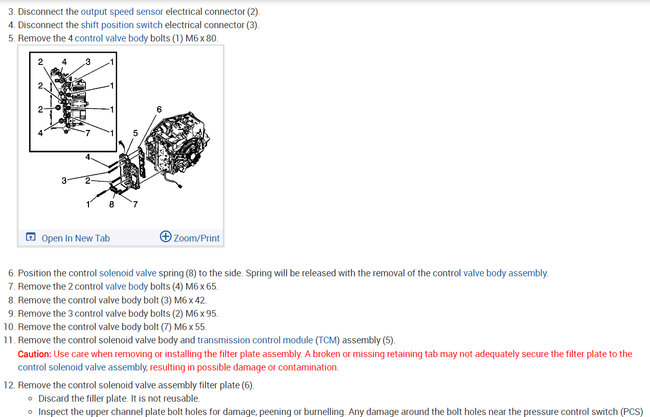 3. Disconnect the output speed sensor electrical connector (2).
4. Disconnect the shift position switch electrical connector (3).
5. Remove the 4 control valve body bolts (1) M6 x 80.

2 4 3 1
2 1
2 1
4 7 1
6
5
4
3 2
1 8 7

Open In New Tab
Zoom/Print

6. Position the control solenoid valve spring (8) to the side. Spring will be released with the removal of the control valve body assembly.
7. Remove the 2 control valve body bolts (4) M6 x 65.
8. Remove the control valve body bolt (3) M6 x 42.
9. Remove the 3 control valve body bolts (2) M6 x 95.
10. Remove the control valve body bolt (7) M6 x 55.
11. Remove the control solenoid valve body and transmission control module (TCM) assembly (5).
Caution: Use care when removing or installing the filter plate assembly. A broken or missing retaining tab may not adequately secure the filter plate to the control solenoid valve assembly, resulting in possible damage or contamination.

12. Remove the control solenoid valve assembly filter plate (6).
◦ Discard the filler plate. It is not reusable.
◦ Inspect the upper channel plate bolt holes for damage, peening or burnelling. Any damage around the bolt holes near the pressure control switch (PCS)