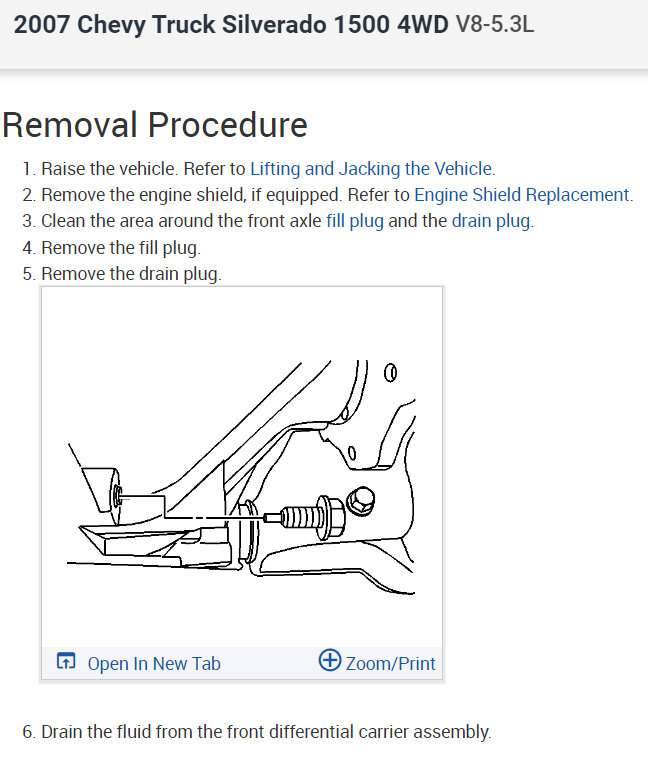 2007 Chevy Truck Silverado 1500 4WD V8-5.3L

Removal Procedure

1. Raise the vehicle. Refer to Lifting and Jacking the Vehicle.
2. Remove the engine shield, if equipped. Refer to Engine Shield Replacement.
3. Clean the area around the front axle fill plug and the drain plug.
4. Remove the fill plug.
5. Remove the drain plug.

Open In New Tab

Zoom/Print

6. Drain the fluid from the front differential carrier assembly.