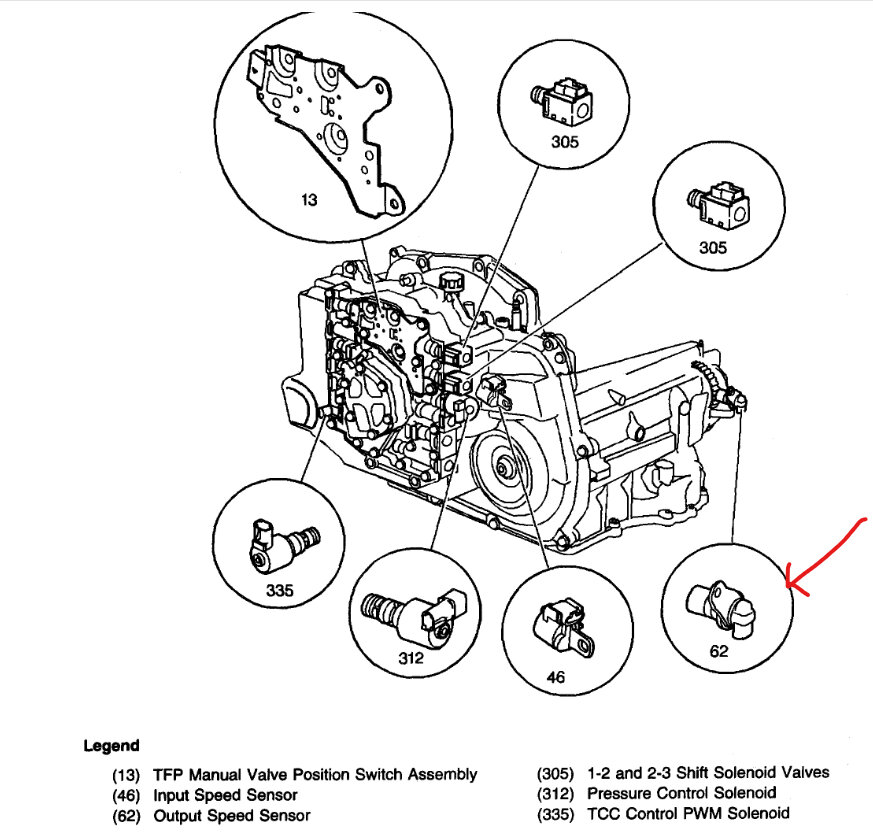 13

305

305

335

312

46

62

Legend

(13) TFP Manual Valve Position Switch Assembly
(46) Input Speed Sensor
(62) Output Speed Sensor

(305) 1-2 and 2-3 Shift Solenoid Valves
(312) Pressure Control Solenoid
(335) TCC Control PWM Solenoid