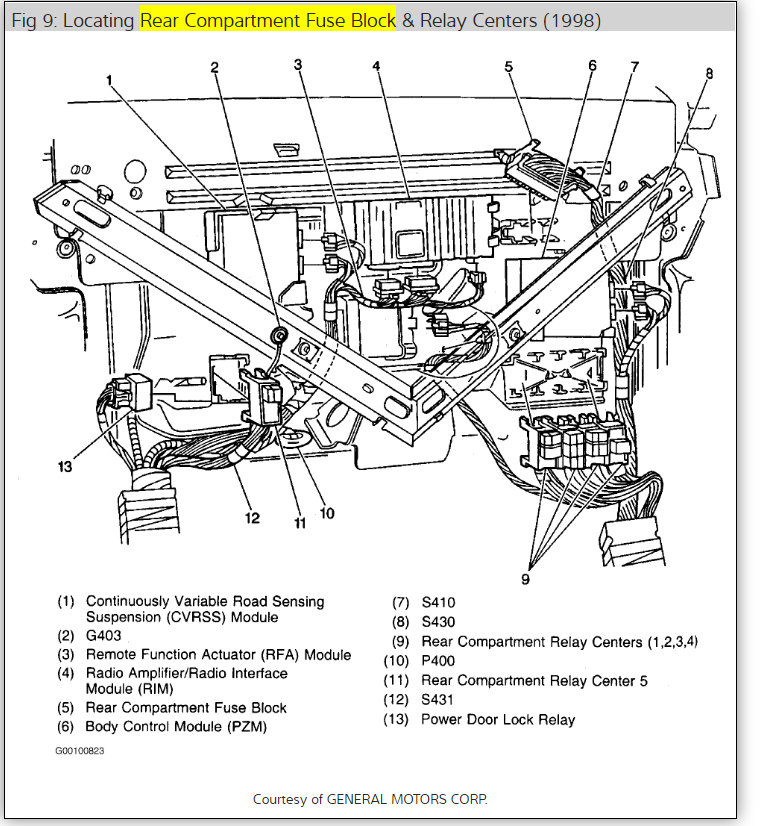 Fig 9: Locating Rear Compartment Fuse Block & Relay Centers (1998)

1
2
3
4
5
6
7
8
13
12
11
10
9

(1) Continuously Variable Road Sensing Suspension (CVRSS) Module
(2) G403
(3) Remote Function Actuator (RFA) Module
(4) Radio Amplifier/Radio Interface Module (RIM)
(5) Rear Compartment Fuse Block
(6) Body Control Module (PZM)

(7) S410
(8) S430
(9) Rear Compartment Relay Centers (1,2,3,4)
(10) P400
(11) Rear Compartment Relay Center 5
(12) S431
(13) Power Door Lock Relay

G00100823

Courtesy of GENERAL MOTORS CORP.