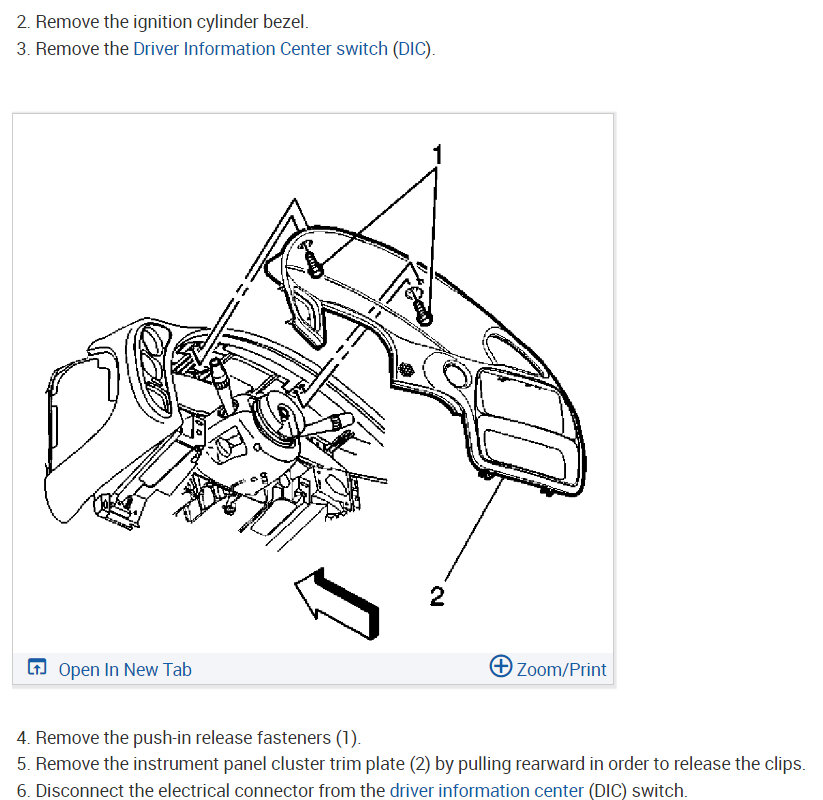 2. Remove the ignition cylinder bezel.
3. Remove the Driver Information Center switch (DIC).

1

2

Open In New Tab

Zoom/Print

4. Remove the push-in release fasteners (1).
5. Remove the instrument panel cluster trim plate (2) by pulling rearward in order to release the clips.
6. Disconnect the electrical connector from the driver information center (DIC) switch.