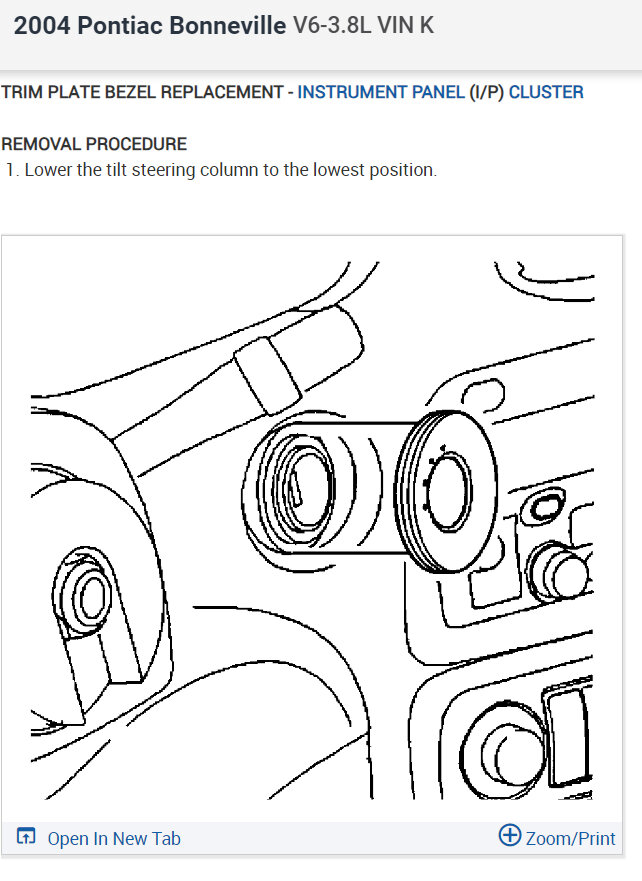 2004 Pontiac Bonneville V6-3.8L VIN K

TRIM PLATE BEZEL REPLACEMENT - INSTRUMENT PANEL (I/P) CLUSTER

REMOVAL PROCEDURE
1. Lower the tilt steering column to the lowest position.

Open In New Tab

Zoom/Print