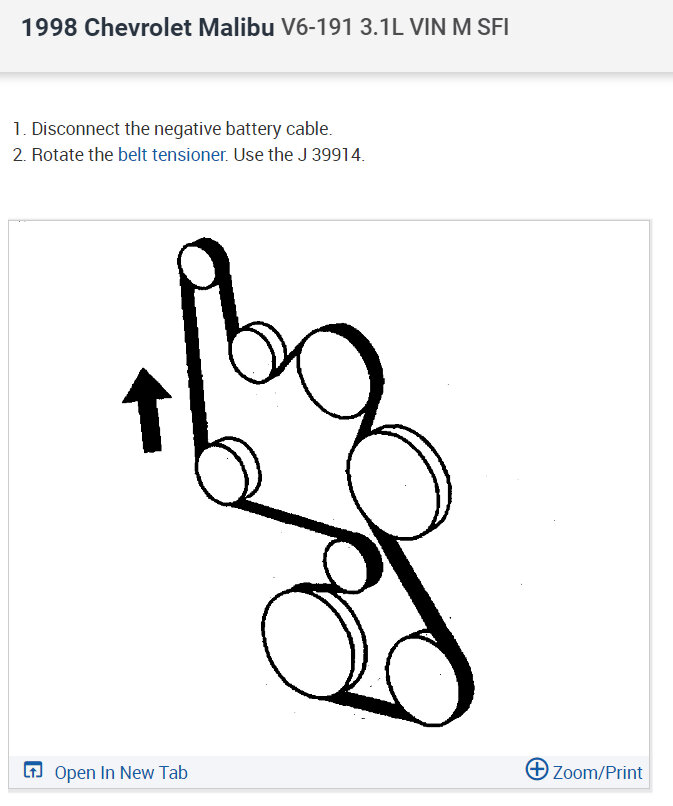 1998 Chevrolet Malibu V6-191 3.1L VIN M SFI

1. Disconnect the negative battery cable.
2. Rotate the belt tensioner. Use the J 39914.

Open In New Tab

Zoom/Print