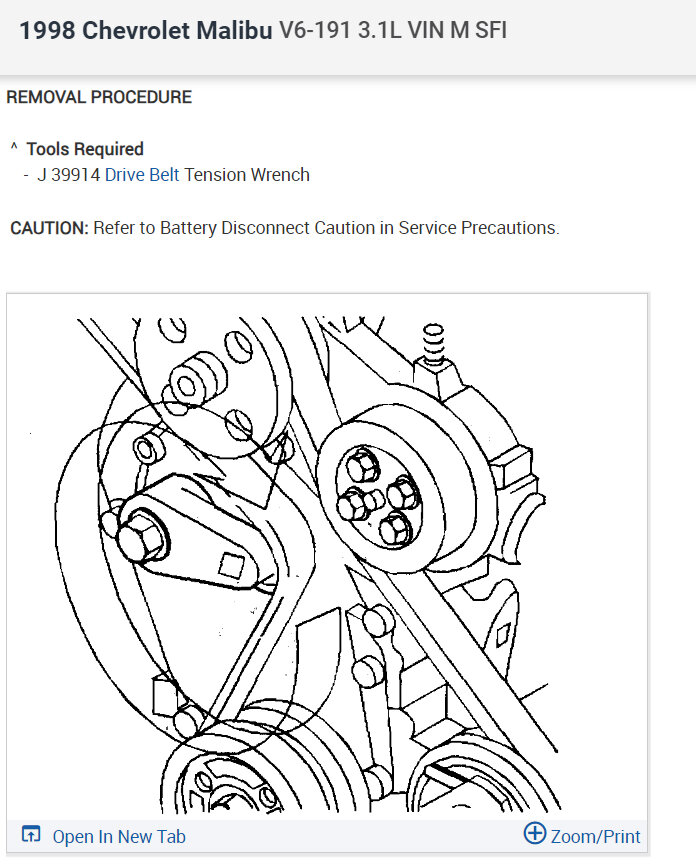 1998 Chevrolet Malibu V6-191 3.1L VIN M SFI

REMOVAL PROCEDURE

^ Tools Required
- J 39914 Drive Belt Tension Wrench

CAUTION: Refer to Battery Disconnect Caution in Service Precautions.

Open In New Tab

Zoom/Print