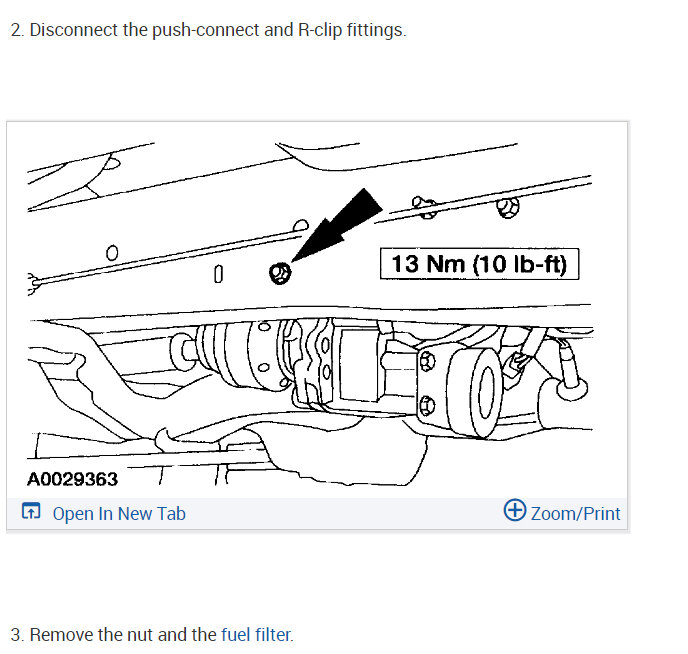 2. Disconnect the push-connect and R-clip fittings.

13 Nm (10 lb-ft)

A0029363

Open In New Tab

Zoom/Print

3. Remove the nut and the fuel filter.