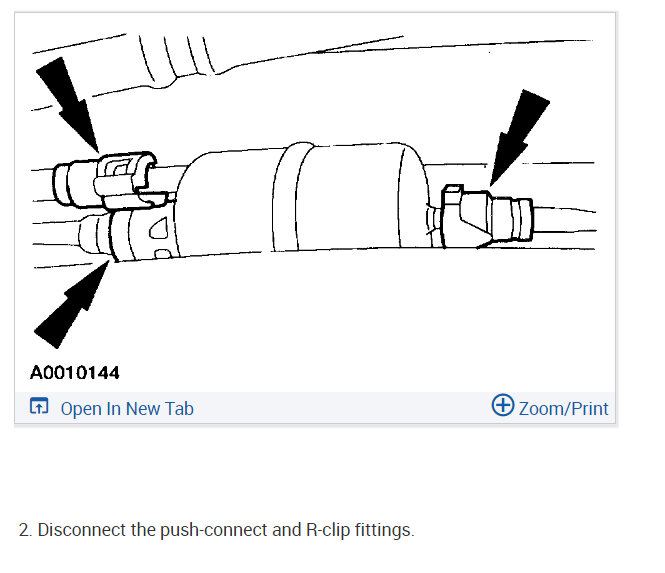 A0010144

Open In New Tab

Zoom/Print

2. Disconnect the push-connect and R-clip fittings.