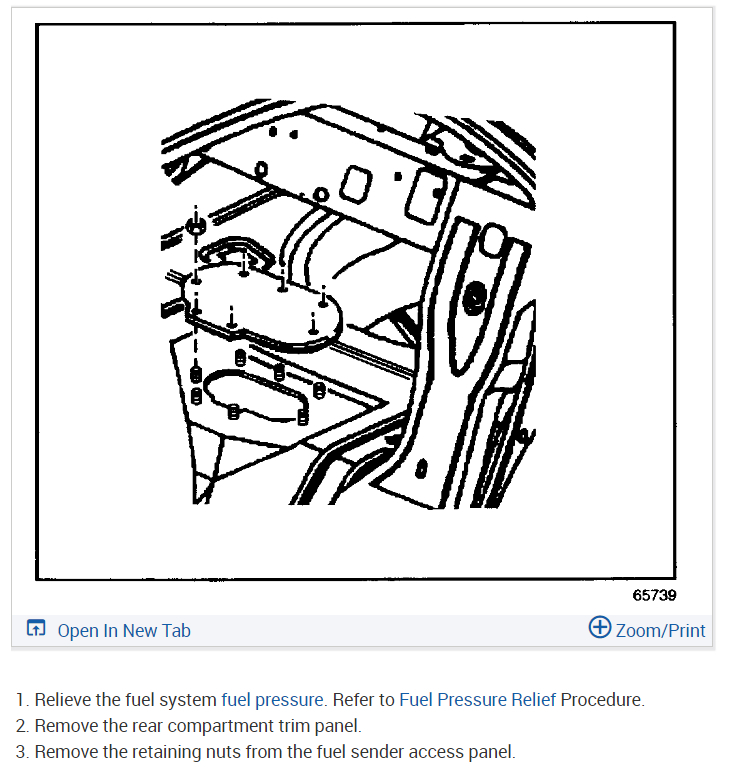 65739

Open In New Tab

Zoom/Print

1. Relieve the fuel system fuel pressure. Refer to Fuel Pressure Relief Procedure.
2. Remove the rear compartment trim panel.
3. Remove the retaining nuts from the fuel sender access panel.