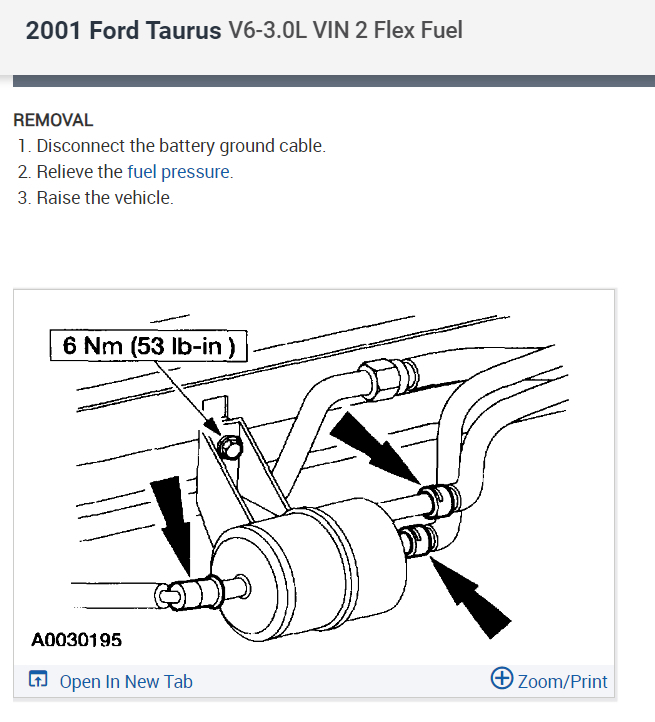 2001 Ford Taurus V6-3.0L VIN 2 Flex Fuel

REMOVAL
1. Disconnect the battery ground cable.
2. Relieve the fuel pressure.
3. Raise the vehicle.

6 Nm (53 lb-in )

A0030195

Open In New Tab
Zoom/Print