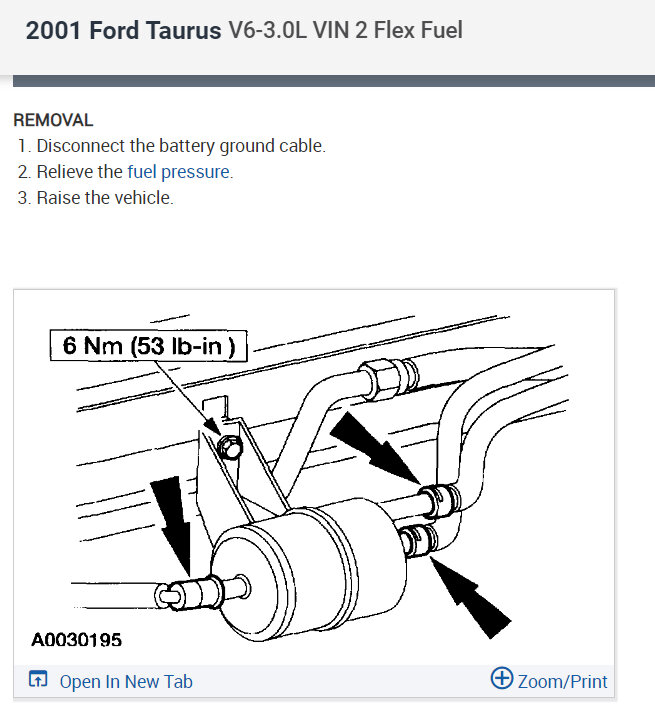 2001 Ford Taurus V6-3.0L VIN 2 Flex Fuel

REMOVAL

1. Disconnect the battery ground cable.
2. Relieve the fuel pressure.
3. Raise the vehicle.

6 Nm (53 lb-in )

A0030195

Open In New Tab

Zoom/Print