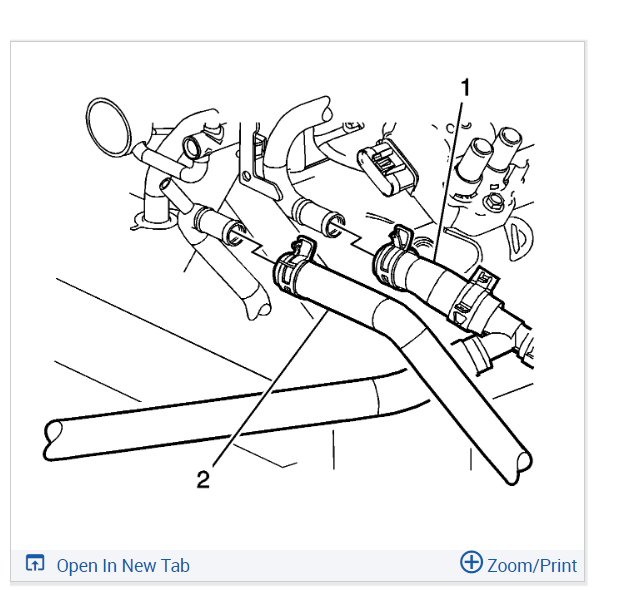 1

2

Open In New Tab

Zoom/Print