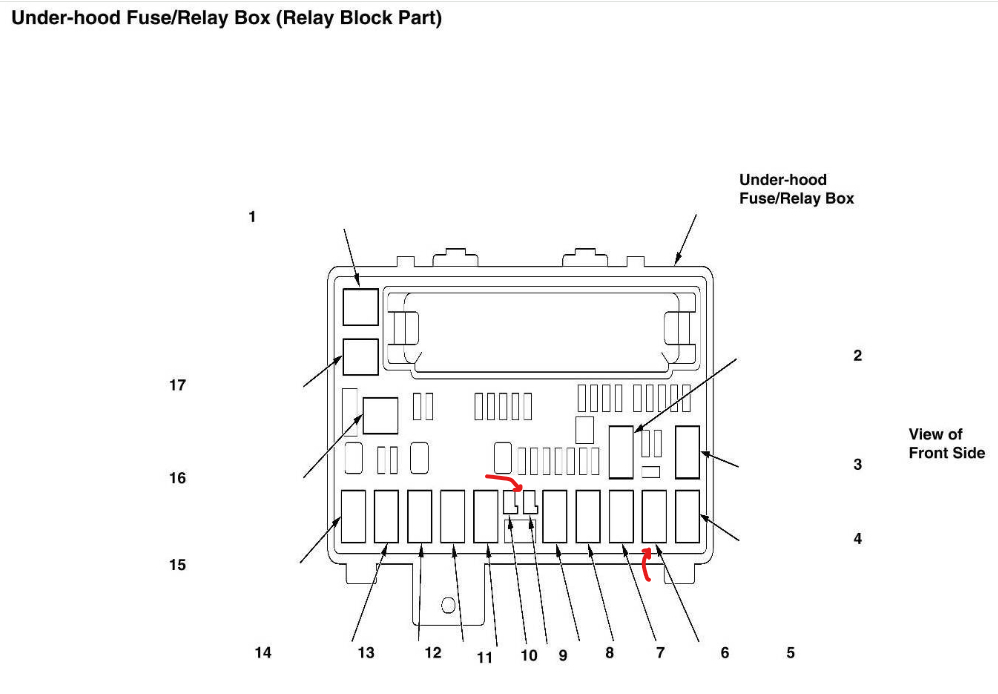 Under-hood Fuse/Relay Box (Relay Block Part)

Under-hood Fuse/Relay Box

1

2

17

View of Front Side

3

16

4

15

14 13 12 11 10 9 8 7 6 5