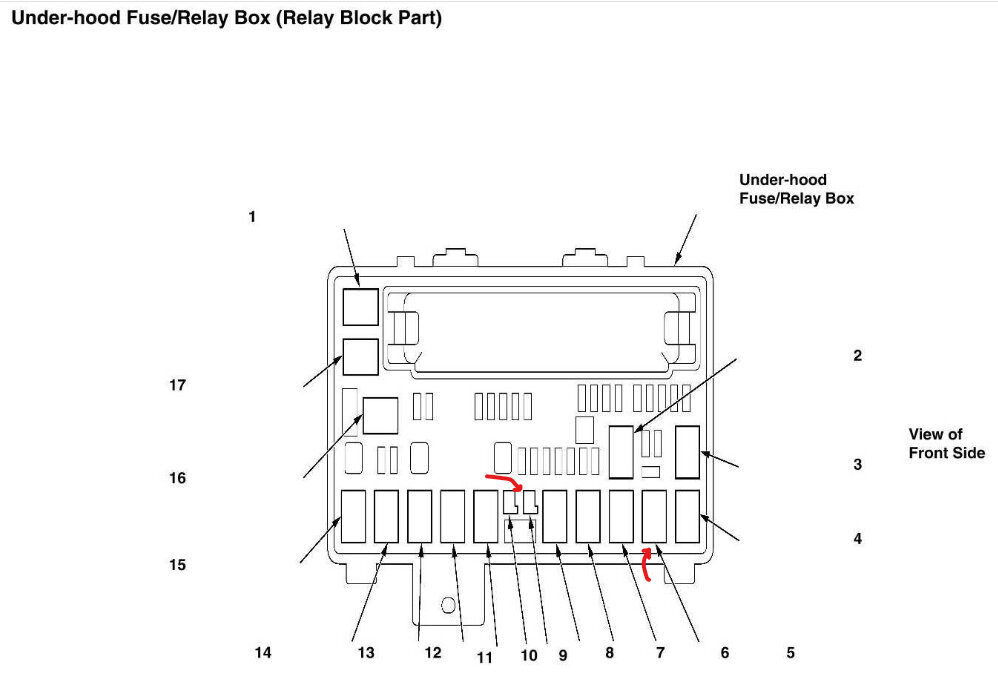 Under-hood Fuse/Relay Box (Relay Block Part)

Under-hood Fuse/Relay Box

1

2

17

View of Front Side

3

16

4

15

14 13 12 11 10 9 8 7 6 5