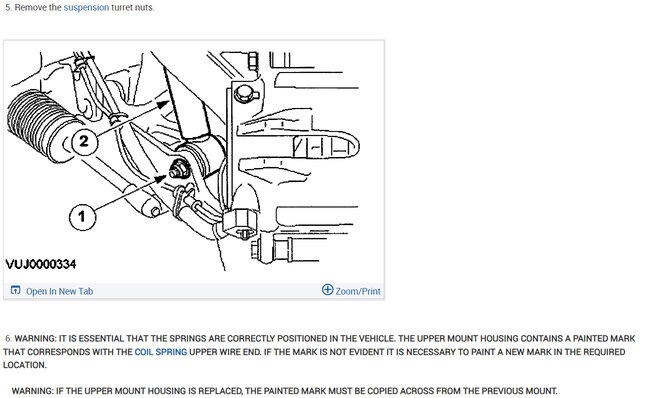 5. Remove the suspension turret nuts.

2

1

VUJ0000334

Open In New Tab

Zoom/Print

6. WARNING: IT IS ESSENTIAL THAT THE SPRINGS ARE CORRECTLY POSITIONED IN THE VEHICLE. THE UPPER MOUNT HOUSING CONTAINS A PAINTED MARK THAT CORRESPONDS WITH THE COIL SPRING UPPER WIRE END. IF THE MARK IS NOT EVIDENT IT IS NECESSARY TO PAINT A NEW MARK IN THE REQUIRED LOCATION.

WARNING: IF THE UPPER MOUNT HOUSING IS REPLACED, THE PAINTED MARK MUST BE COPIED ACROSS FROM THE PREVIOUS MOUNT.