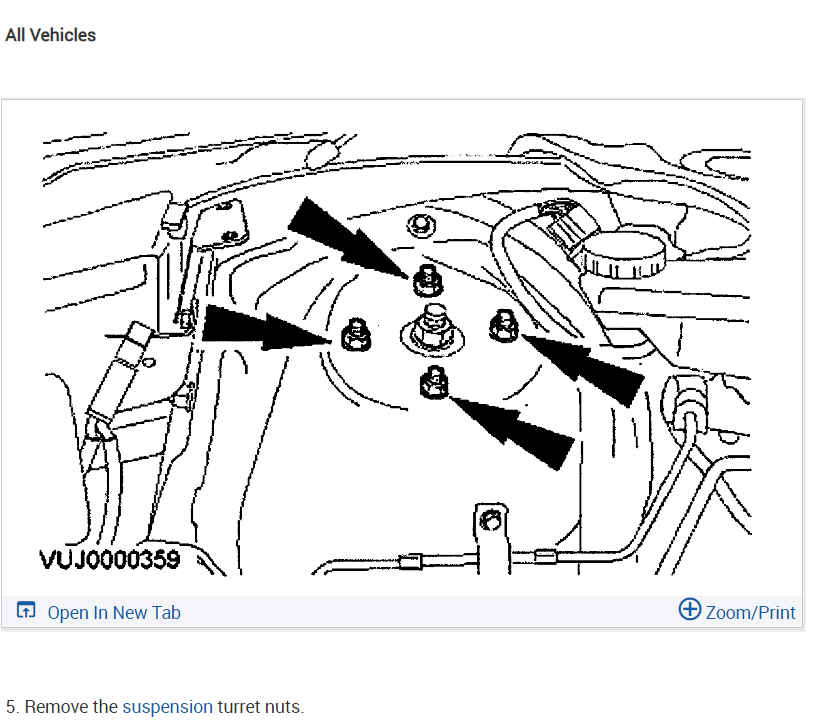 All Vehicles

VUJ0000359

Open In New Tab

Zoom/Print

5. Remove the suspension turret nuts.