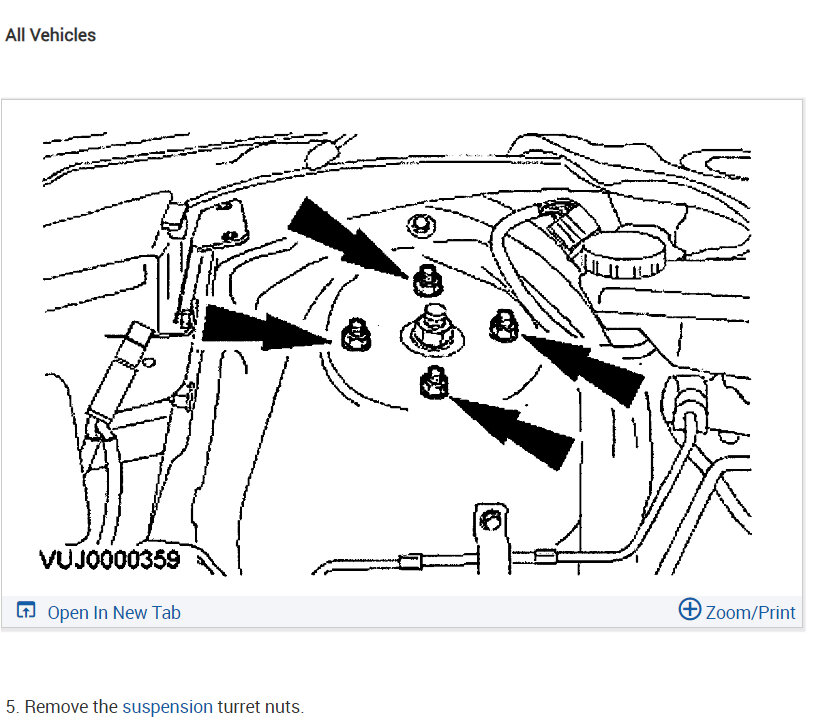 All Vehicles

VUJ0000359

Open In New Tab

Zoom/Print

5. Remove the suspension turret nuts.