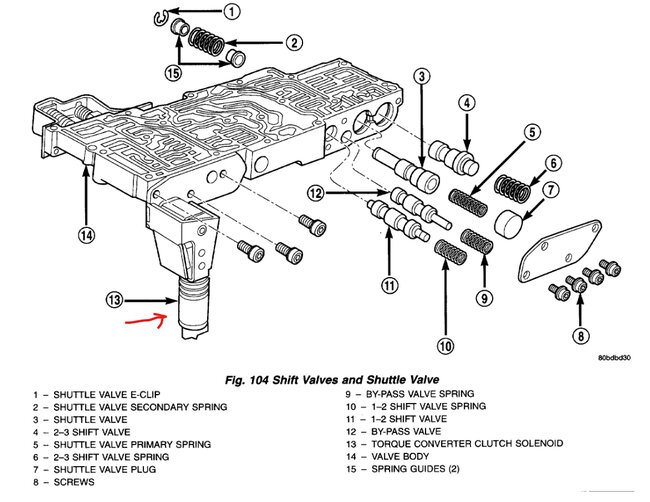 1
2
15
3
4
5
6
7
12
14
11
9
13
10
8
80bdbd30

Fig. 104 Shift Valves and Shuttle Valve

1 – SHUTTLE VALVE E-CLIP
2 – SHUTTLE VALVE SECONDARY SPRING
3 – SHUTTLE VALVE
4 – 2–3 SHIFT VALVE
5 – SHUTTLE VALVE PRIMARY SPRING
6 – 2–3 SHIFT VALVE SPRING
7 – SHUTTLE VALVE PLUG
8 – SCREWS

9 – BY-PASS VALVE SPRING
10 – 1–2 SHIFT VALVE SPRING
11 – 1–2 SHIFT VALVE
12 – BY-PASS VALVE
13 – TORQUE CONVERTER CLUTCH SOLENOID
14 – VALVE BODY
15 – SPRING GUIDES (2)