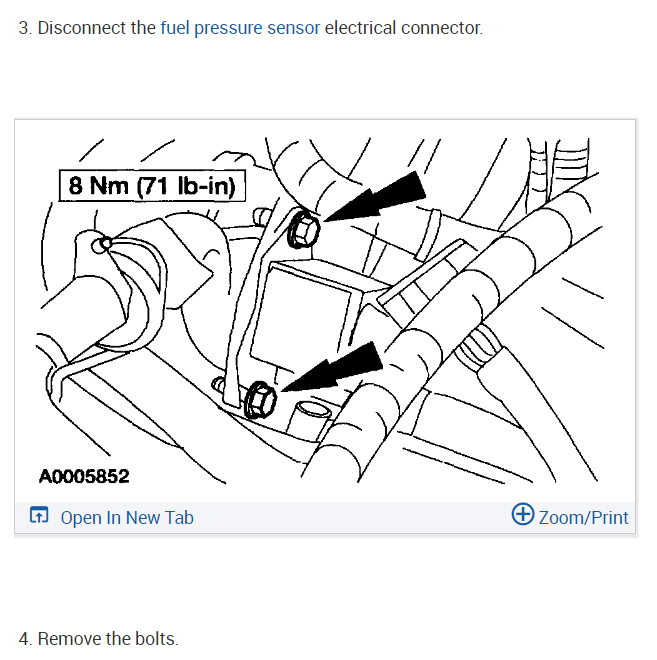 3. Disconnect the fuel pressure sensor electrical connector.

8 Nm (71 lb-in)

A0005852

Open In New Tab

Zoom/Print

4. Remove the bolts.