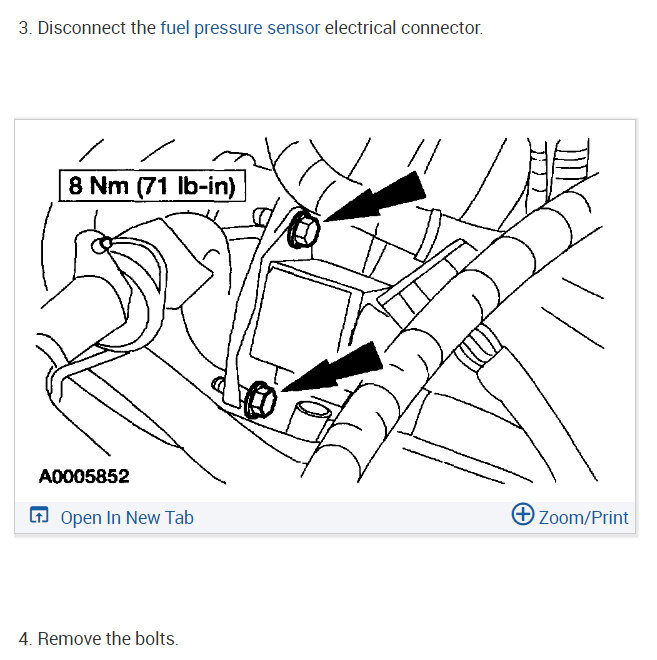 3. Disconnect the fuel pressure sensor electrical connector.

8 Nm (71 lb-in)

A0005852

Open In New Tab

Zoom/Print

4. Remove the bolts.