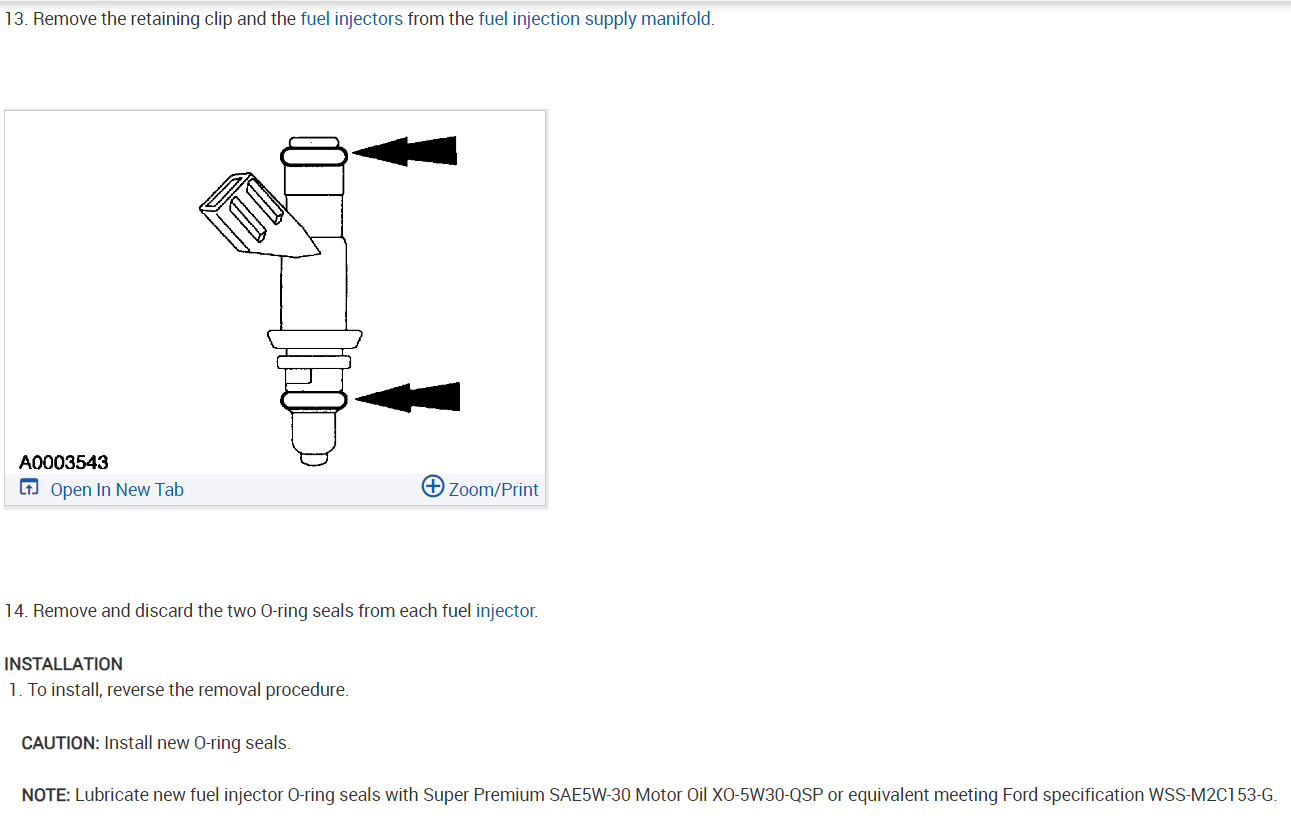 13. Remove the retaining clip and the fuel injectors from the fuel injection supply manifold.

A0003543

Open In New Tab

Zoom/Print

14. Remove and discard the two O-ring seals from each fuel injector.

INSTALLATION

1. To install, reverse the removal procedure.

CAUTION: Install new O-ring seals.

NOTE: Lubricate new fuel injector O-ring seals with Super Premium SAE5W-30 Motor Oil XO-5W30-QSP or equivalent meeting Ford specification WSS-M2C153-G.