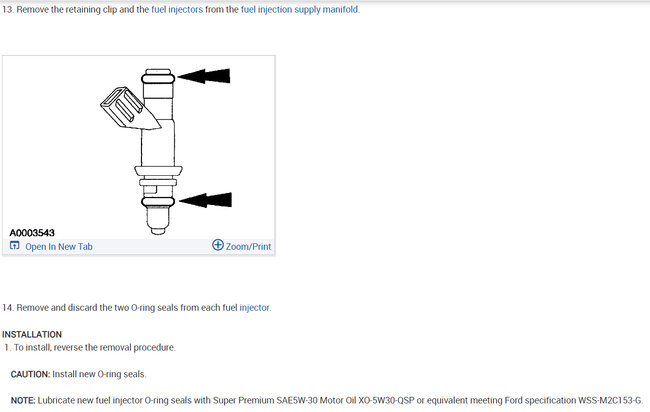 13. Remove the retaining clip and the fuel injectors from the fuel injection supply manifold.

A0003543

Open In New Tab

Zoom/Print

14. Remove and discard the two O-ring seals from each fuel injector.

INSTALLATION

1. To install, reverse the removal procedure.

CAUTION: Install new O-ring seals.

NOTE: Lubricate new fuel injector O-ring seals with Super Premium SAE5W-30 Motor Oil XO-5W30-QSP or equivalent meeting Ford specification WSS-M2C153-G.