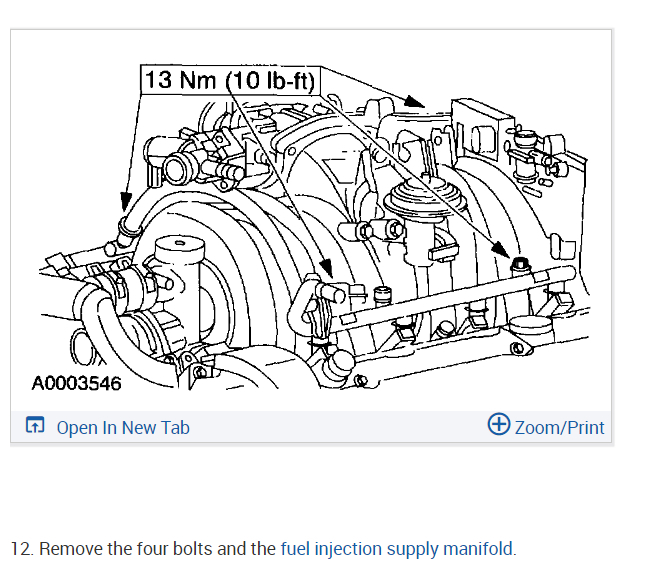 13 Nm (10 lb-ft)

A0003546

Open In New Tab

Zoom/Print

12. Remove the four bolts and the fuel injection supply manifold.